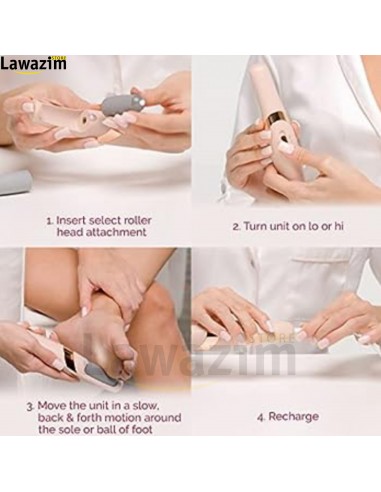 Lawazim STORE

1. Insert select roller head attachment

2. Turn unit on lo or hi

Lawazim STORE

3. Move the unit in a slow, back & forth motion around the sole or ball of foot

4. Recharge